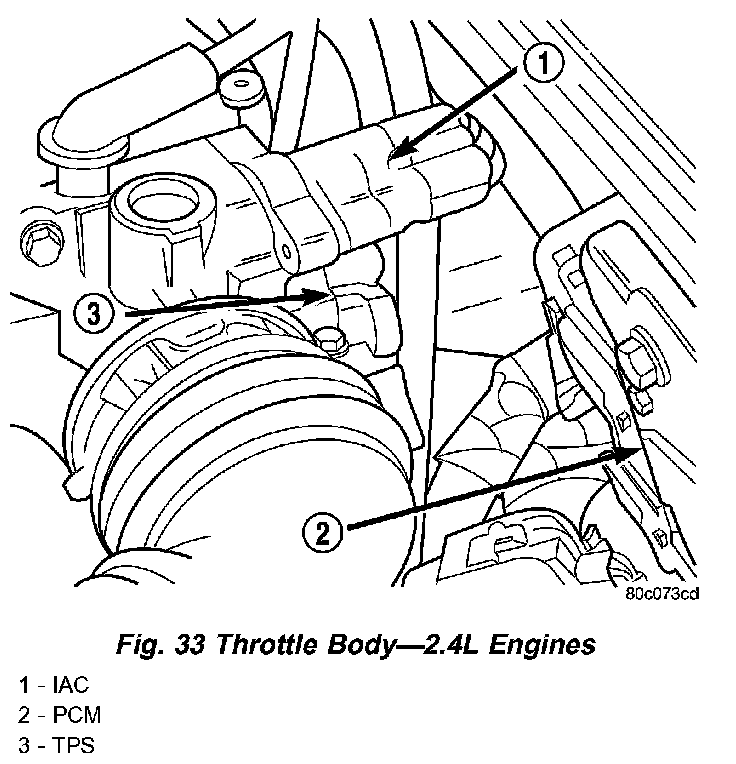 1

3

2

80c073cd

Fig. 33 Throttle Body—2.4L Engines

1 - IAC
2 - PCM
3 - TPS