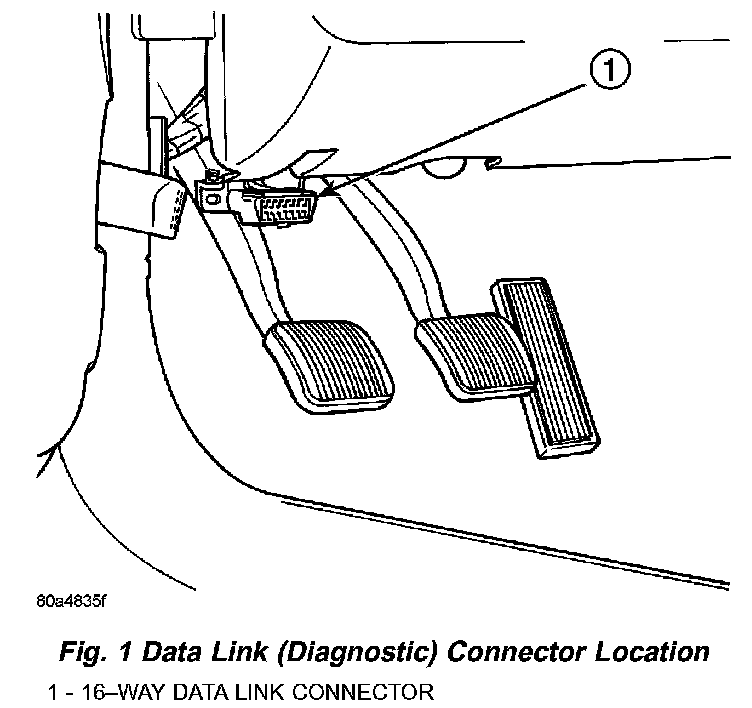 1

80a4835f

Fig. 1 Data Link (Diagnostic) Connector Location

1 - 16–WAY DATA LINK CONNECTOR