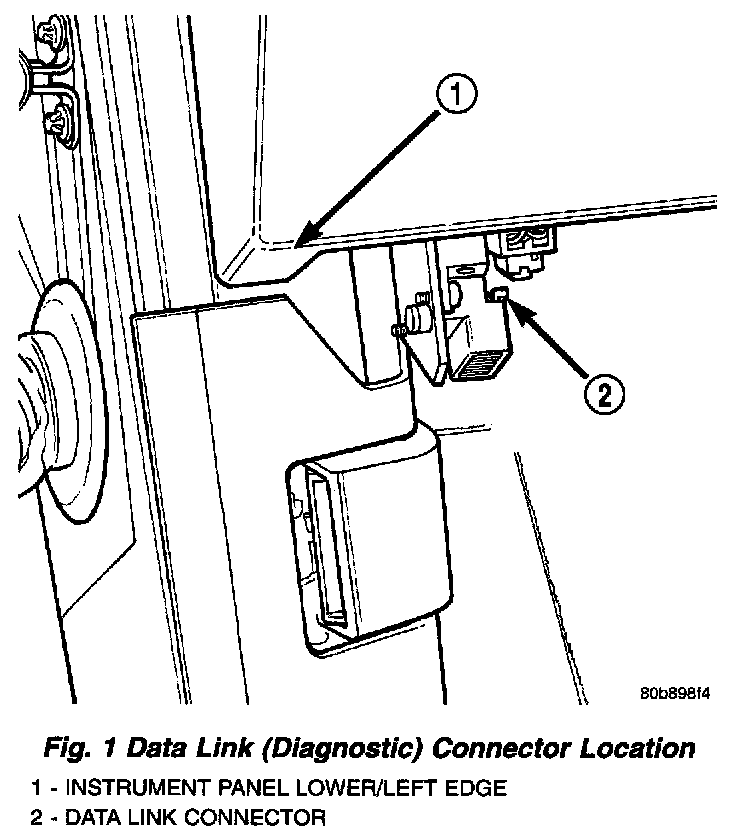 1

2

80b898f4

Fig. 1 Data Link (Diagnostic) Connector Location

1 - INSTRUMENT PANEL LOWER/LEFT EDGE
2 - DATA LINK CONNECTOR