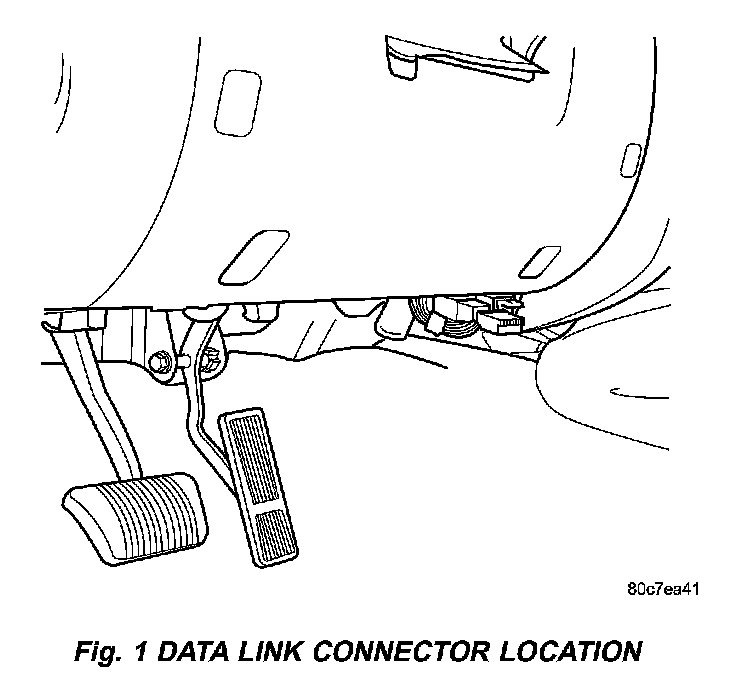 80c7ea41

Fig. 1 DATA LINK CONNECTOR LOCATION