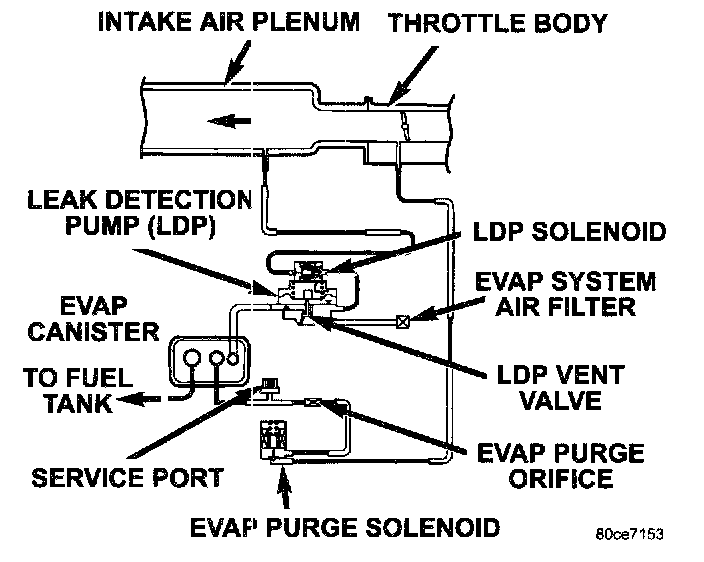 INTAKE AIR PLENUM
THROTTLE BODY
LEAK DETECTION PUMP (LDP)
LDP SOLENOID
EVAP SYSTEM AIR FILTER
EVAP CANISTER
TO FUEL TANK
LDP VENT VALVE
SERVICE PORT
EVAP PURGE ORIFICE
EVAP PURGE SOLENOID
80ce7153