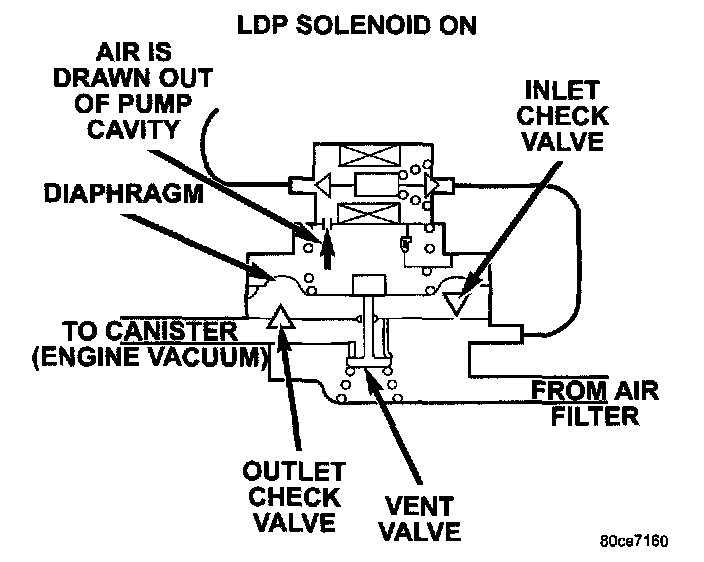 LDP SOLENOID ON

AIR IS DRAWN OUT OF PUMP CAVITY

INLET CHECK VALVE

DIAPHRAGM

TO CANISTER (ENGINE VACUUM)

FROM AIR FILTER

OUTLET CHECK VALVE

VENT VALVE

80ce7160