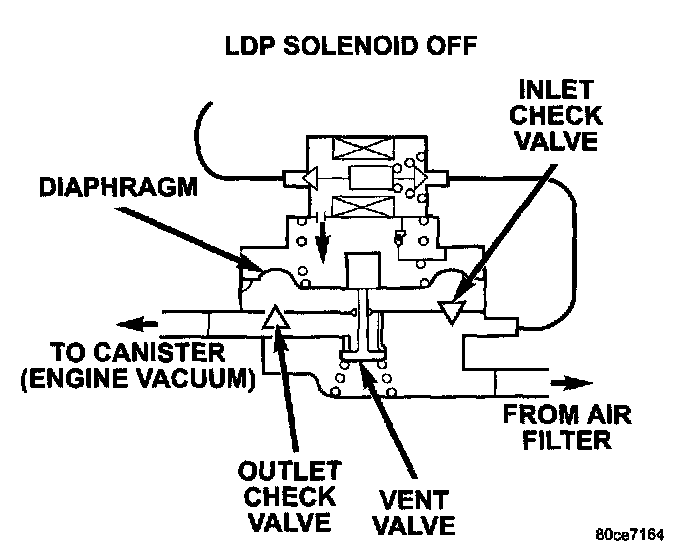 LDP SOLENOID OFF

INLET CHECK VALVE

DIAPHRAGM

TO CANISTER (ENGINE VACUUM)

FROM AIR FILTER

OUTLET CHECK VALVE

VENT VALVE

80ce7164