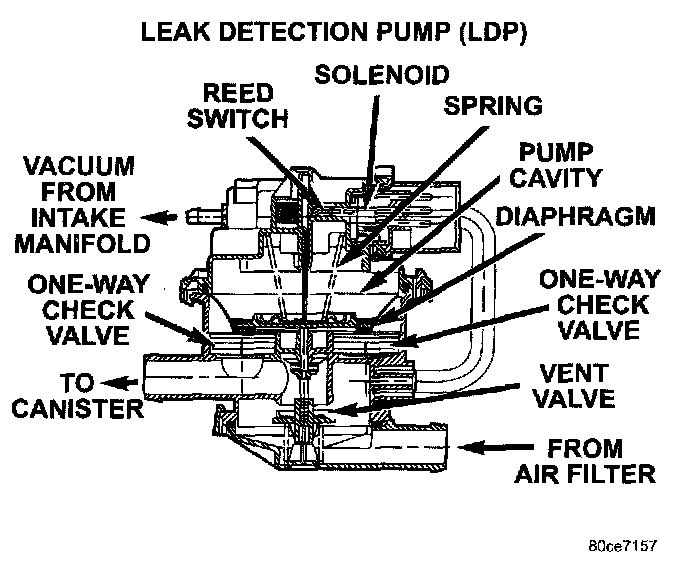 LEAK DETECTION PUMP (LDP)

SOLENOID

REED SWITCH

SPRING

PUMP CAVITY

VACUUM FROM INTAKE MANIFOLD

DIAPHRAGM

ONE-WAY CHECK VALVE

ONE-WAY CHECK VALVE

TO CANISTER

VENT VALVE

FROM AIR FILTER

80ce7157