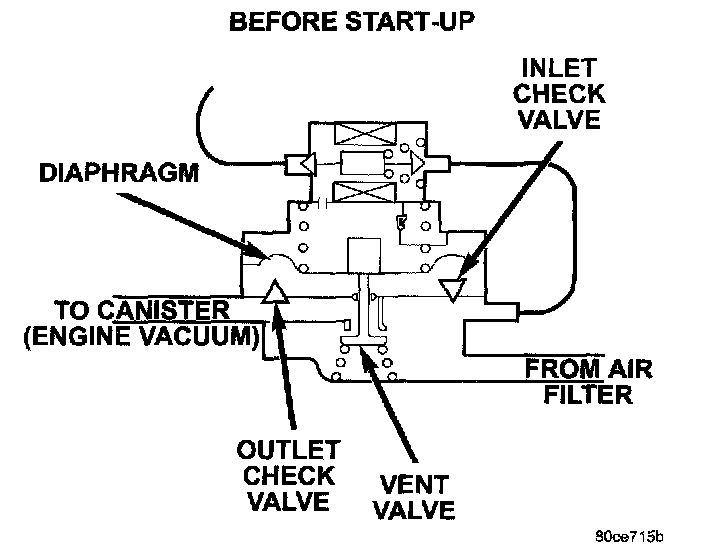 BEFORE START-UP

INLET CHECK VALVE

DIAPHRAGM

TO CANISTER (ENGINE VACUUM)

FROM AIR FILTER

OUTLET CHECK VALVE

VENT VALVE

80ce715b