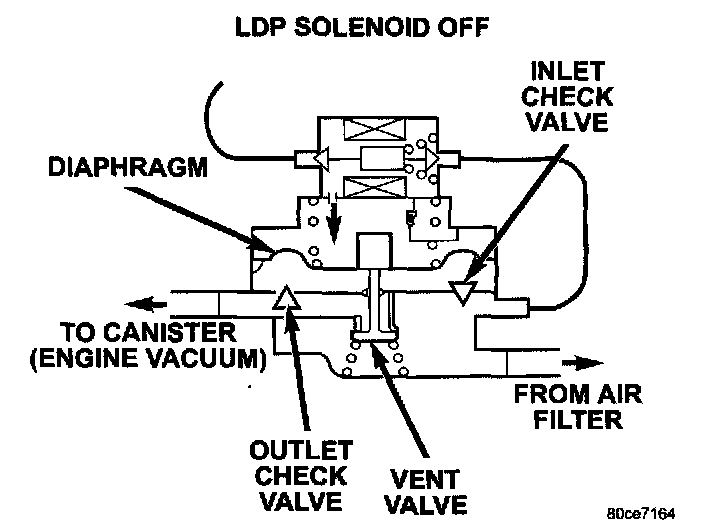 LDP SOLENOID OFF

INLET CHECK VALVE

DIAPHRAGM

TO CANISTER (ENGINE VACUUM)

FROM AIR FILTER

OUTLET CHECK VALVE

VENT VALVE

80ce7164