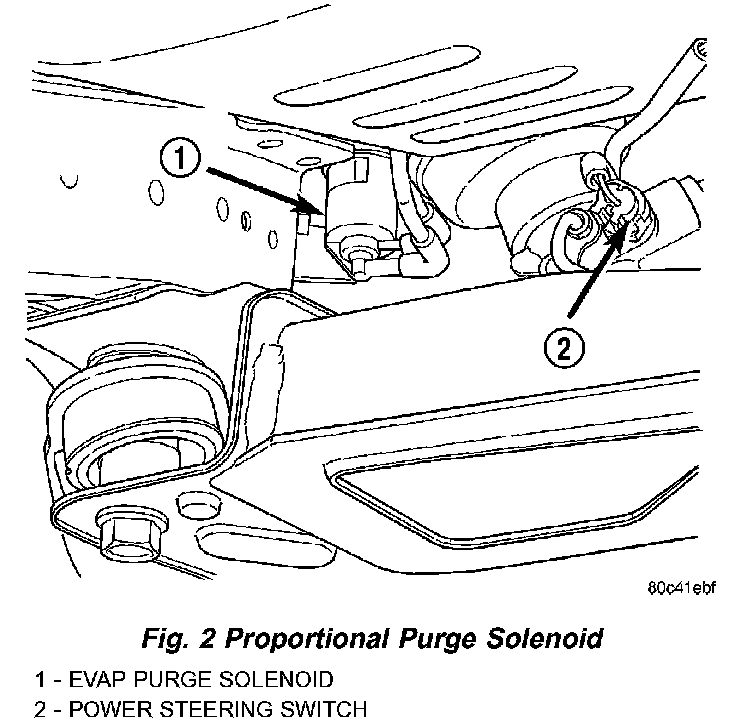 1

2

80c41ebf

Fig. 2 Proportional Purge Solenoid

1 - EVAP PURGE SOLENOID
2 - POWER STEERING SWITCH