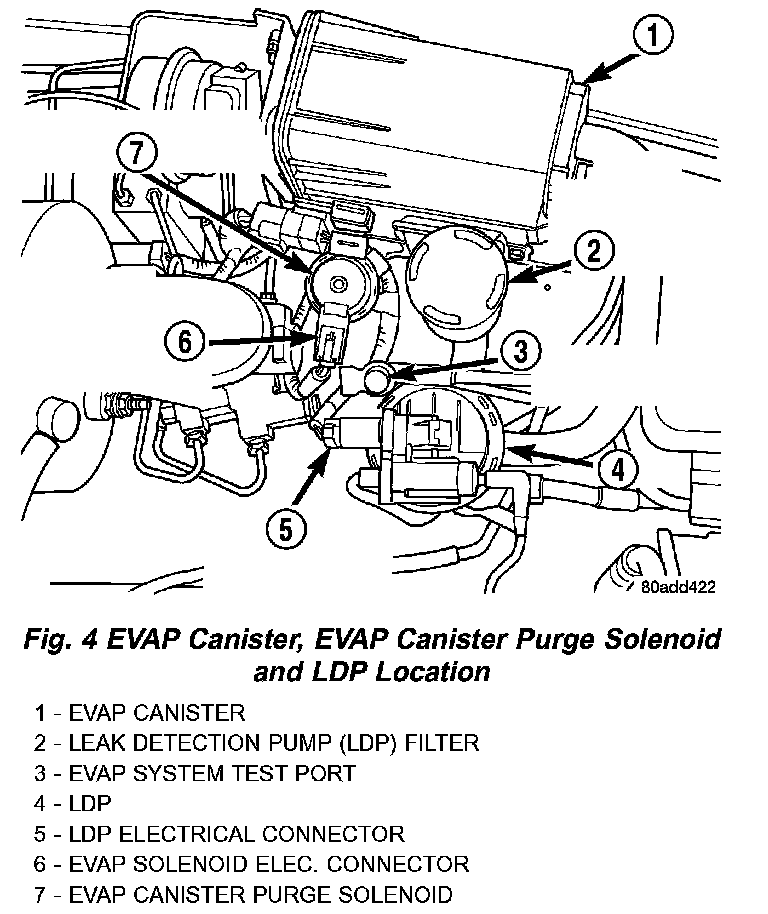 1
7
2
6
3
4
5
80add422

Fig. 4 EVAP Canister, EVAP Canister Purge Solenoid and LDP Location

1 - EVAP CANISTER
2 - LEAK DETECTION PUMP (LDP) FILTER
3 - EVAP SYSTEM TEST PORT
4 - LDP
5 - LDP ELECTRICAL CONNECTOR
6 - EVAP SOLENOID ELEC. CONNECTOR
7 - EVAP CANISTER PURGE SOLENOID