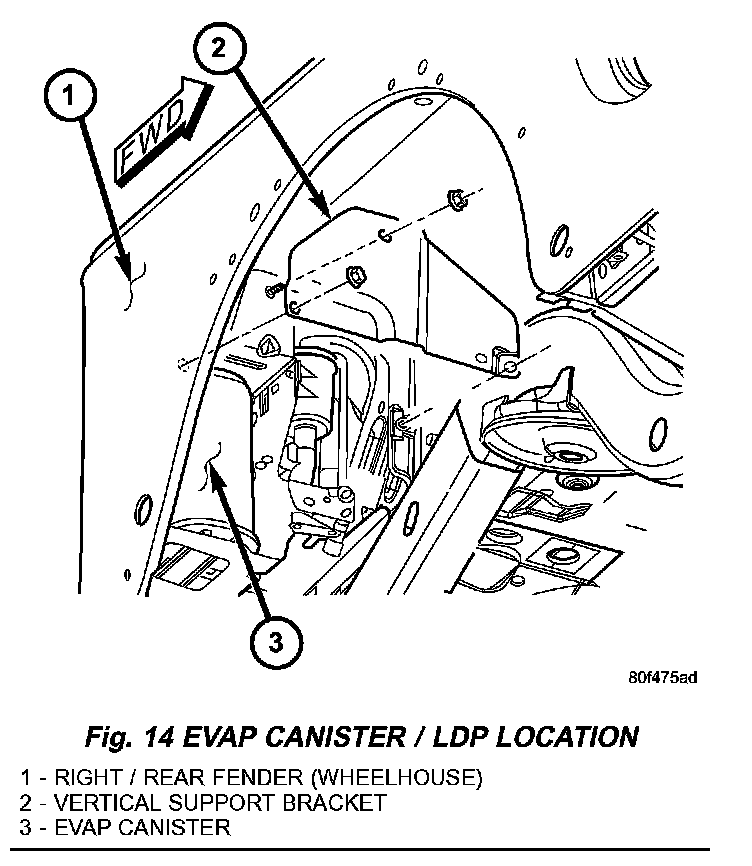 1

2

FWD

3

80f475ad

Fig. 14 EVAP CANISTER / LDP LOCATION

1 - RIGHT / REAR FENDER (WHEELHOUSE)
2 - VERTICAL SUPPORT BRACKET
3 - EVAP CANISTER