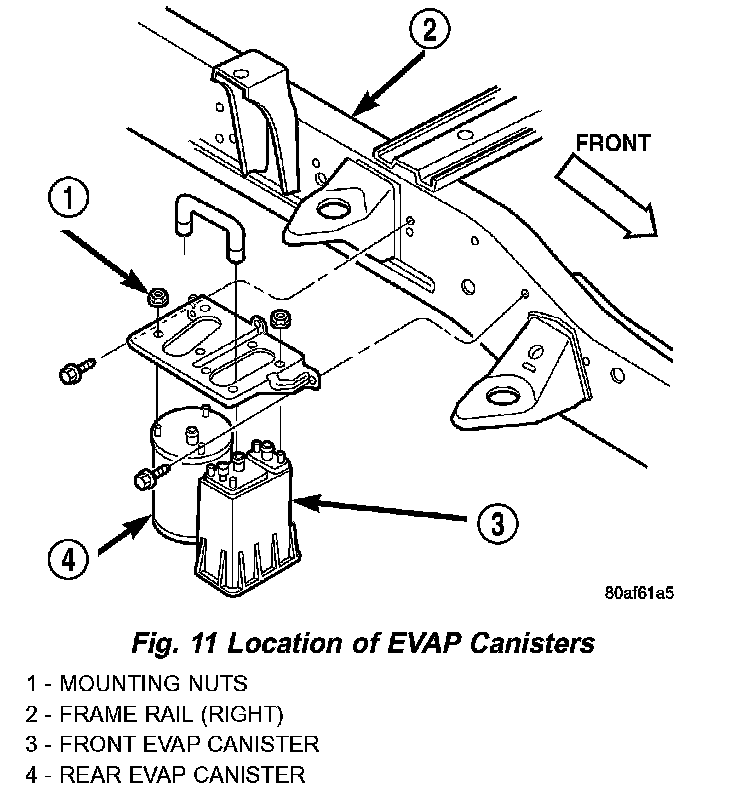 2

FRONT

1

3

4

80af61a5

Fig. 11 Location of EVAP Canisters

1 - MOUNTING NUTS
2 - FRAME RAIL (RIGHT)
3 - FRONT EVAP CANISTER
4 - REAR EVAP CANISTER