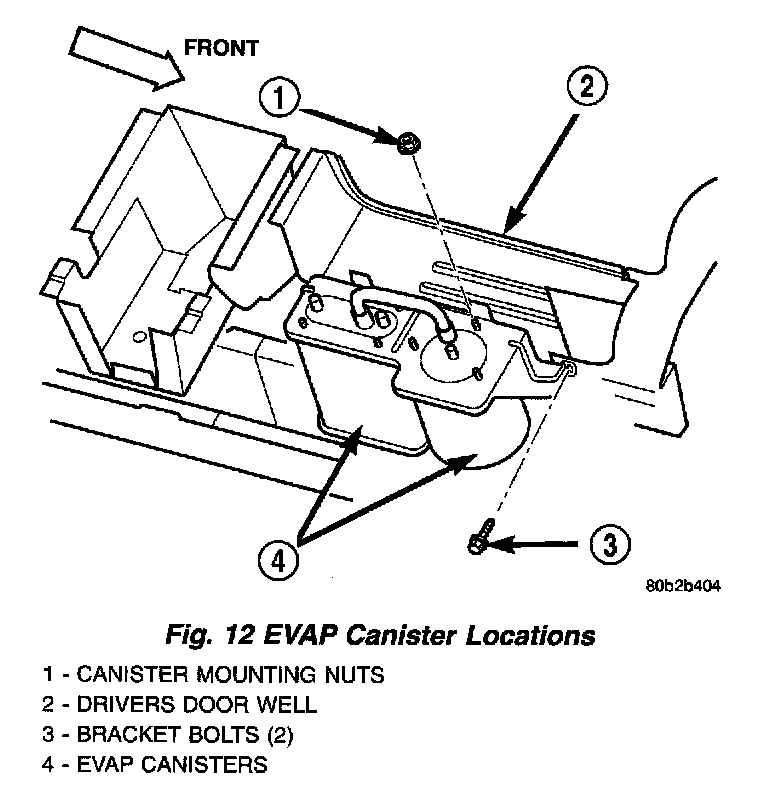 FRONT

1

2

3

4

80b2b404

Fig. 12 EVAP Canister Locations

1 - CANISTER MOUNTING NUTS
2 - DRIVERS DOOR WELL
3 - BRACKET BOLTS (2)
4 - EVAP CANISTERS