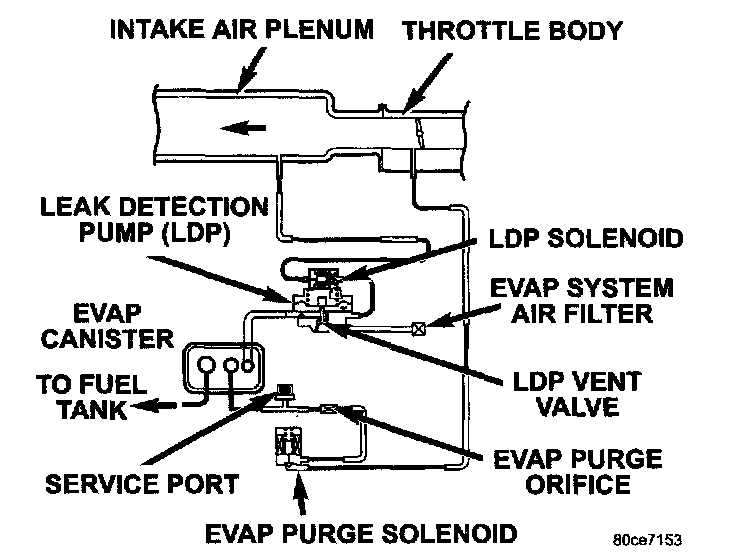 INTAKE AIR PLENUM
THROTTLE BODY
LEAK DETECTION PUMP (LDP)
LDP SOLENOID
EVAP SYSTEM AIR FILTER
EVAP CANISTER
TO FUEL TANK
LDP VENT VALVE
SERVICE PORT
EVAP PURGE ORIFICE
EVAP PURGE SOLENOID
80ce7153