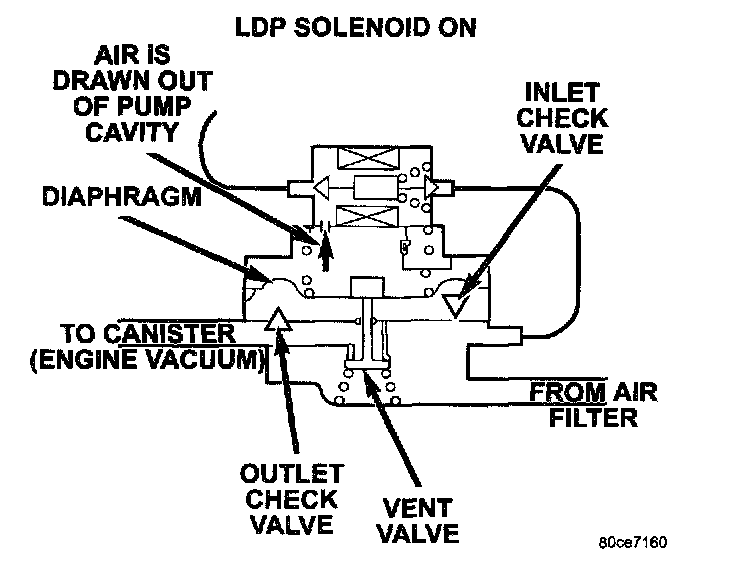 LDP SOLENOID ON

AIR IS DRAWN OUT OF PUMP CAVITY

INLET CHECK VALVE

DIAPHRAGM

TO CANISTER (ENGINE VACUUM)

FROM AIR FILTER

OUTLET CHECK VALVE

VENT VALVE

80ce7160