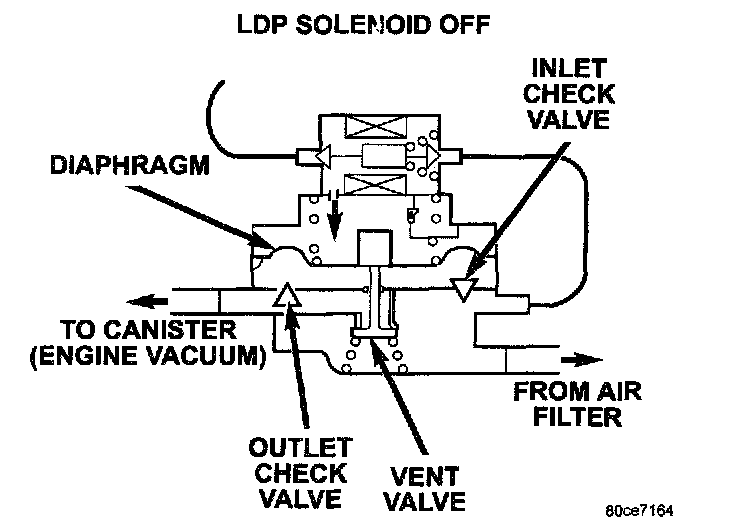 LDP SOLENOID OFF

INLET CHECK VALVE

DIAPHRAGM

TO CANISTER (ENGINE VACUUM)

FROM AIR FILTER

OUTLET CHECK VALVE

VENT VALVE

80ce7164