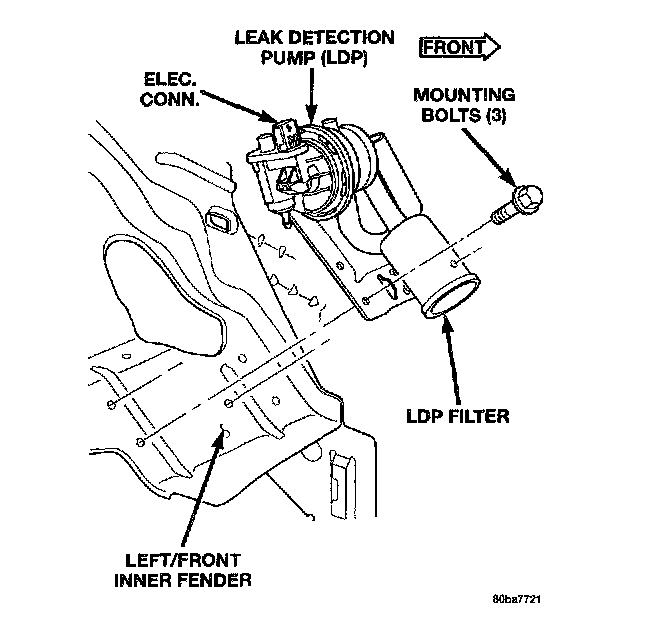 LEAK DETECTION PUMP (LDP)

FRONT

ELEC. CONN.

MOUNTING BOLTS (3)

LDP FILTER

LEFT/FRONT INNER FENDER

80ba7721