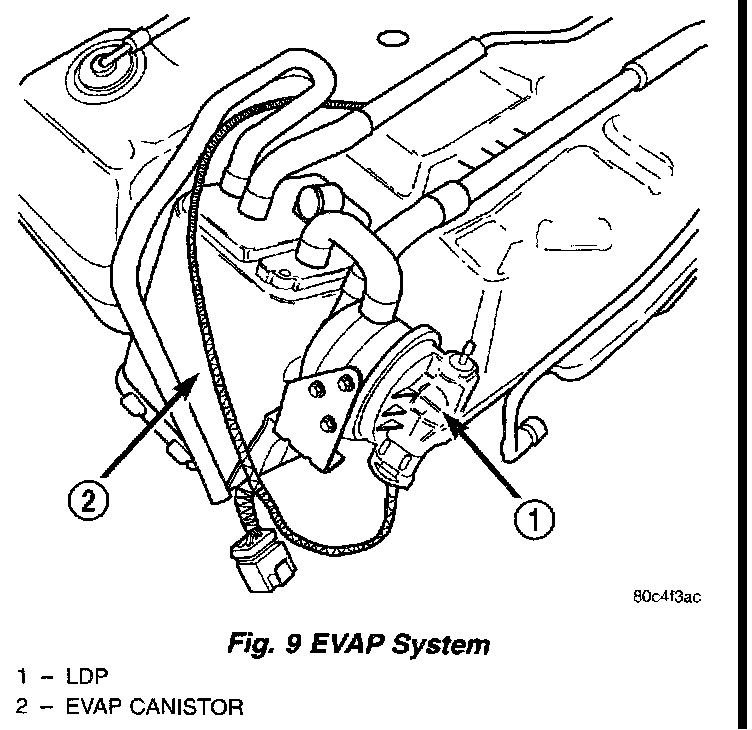 2

1

80c4f3ac

Fig. 9 EVAP System

1 – LDP
2 – EVAP CANISTOR