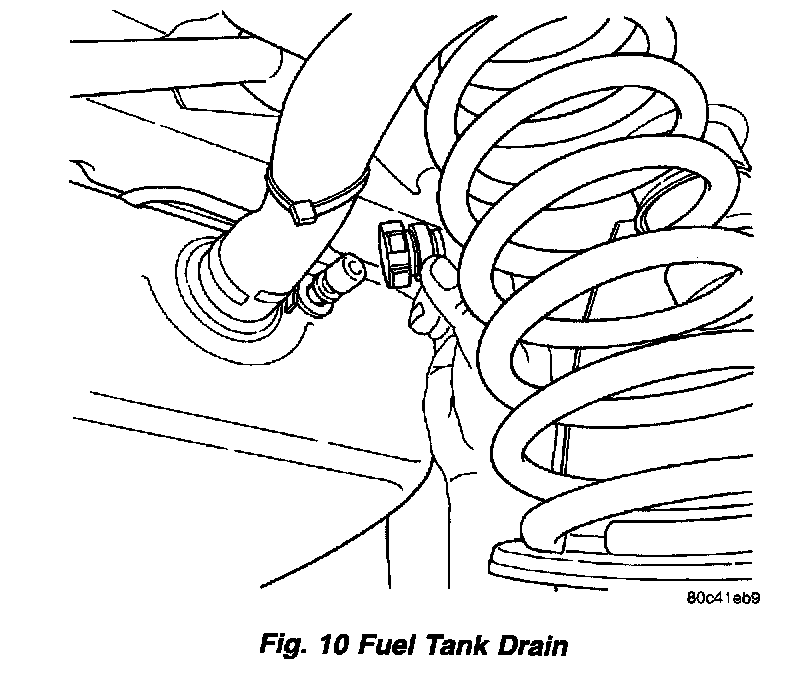 80c41eb9

Fig. 10 Fuel Tank Drain