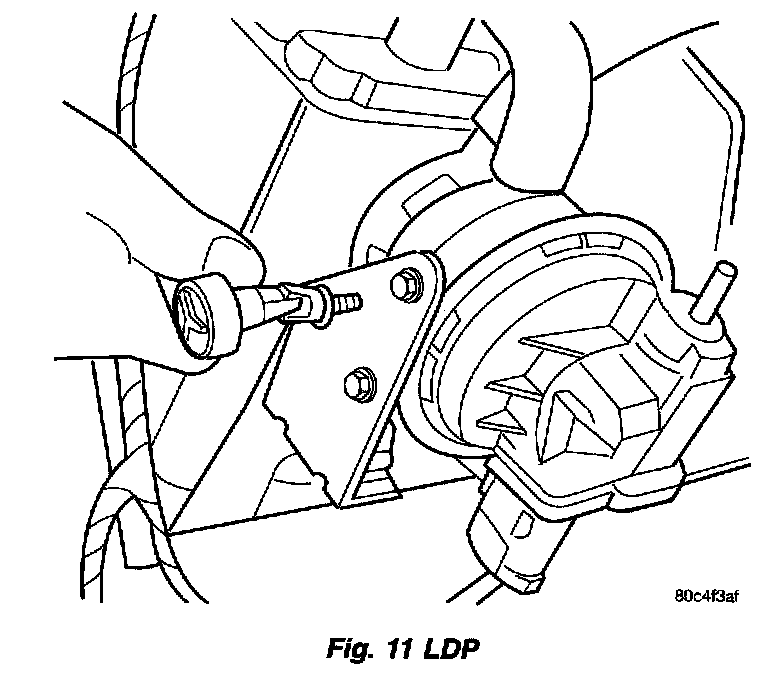 80c4f3af

Fig. 11 LDP