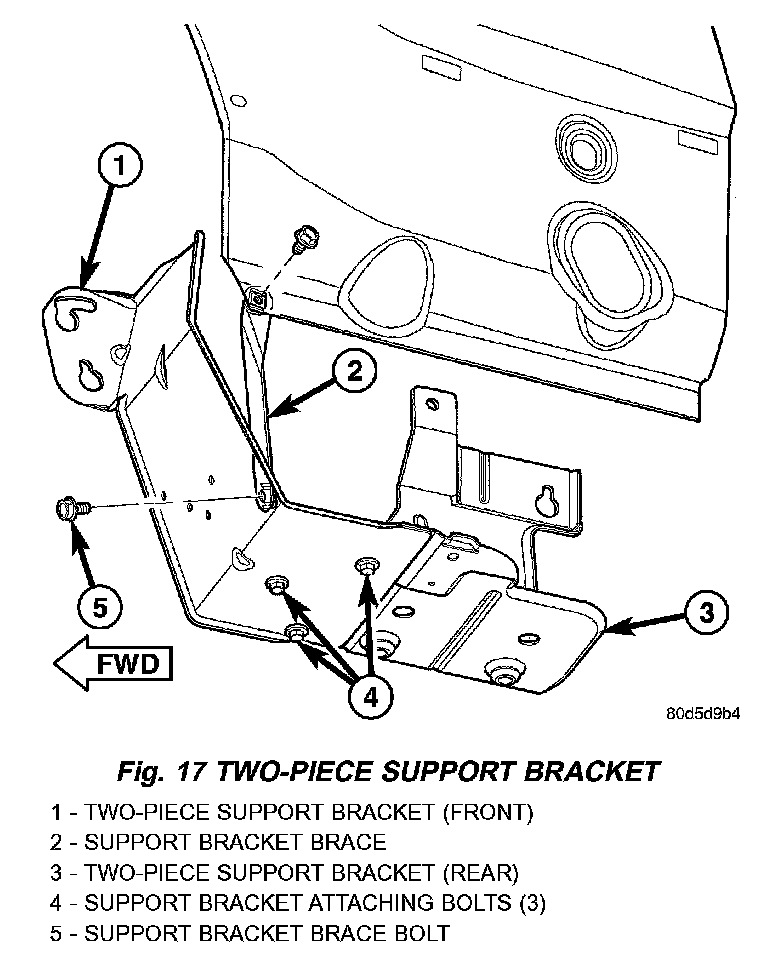 1

2

5

FWD

4

3

80d5d9b4

Fig. 17 TWO-PIECE SUPPORT BRACKET

1 - TWO-PIECE SUPPORT BRACKET (FRONT)
2 - SUPPORT BRACKET BRACE
3 - TWO-PIECE SUPPORT BRACKET (REAR)
4 - SUPPORT BRACKET ATTACHING BOLTS (3)
5 - SUPPORT BRACKET BRACE BOLT