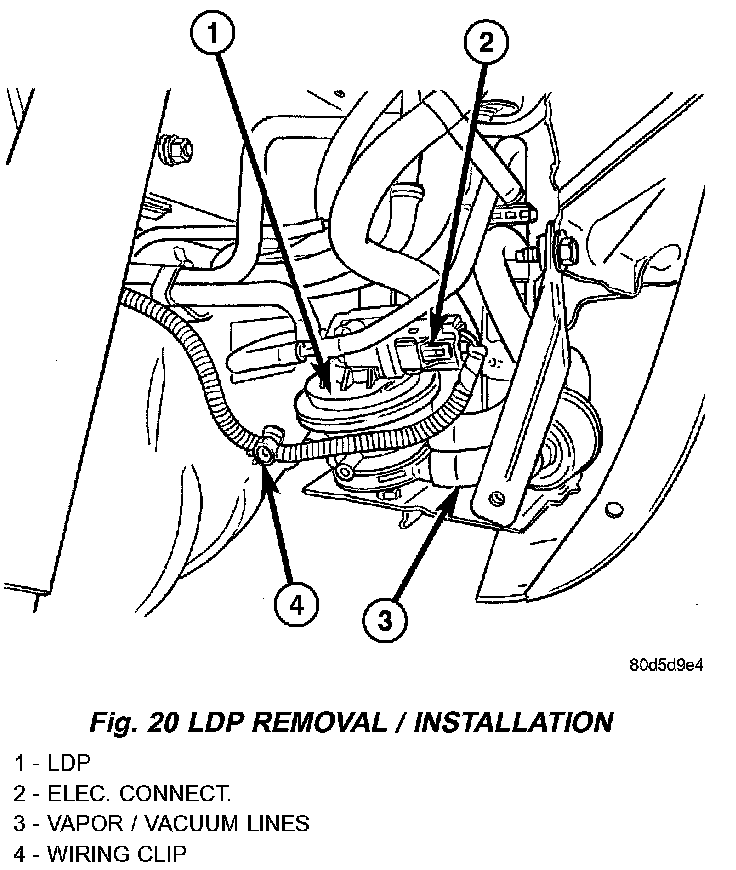 1

2

4

3

80d5d9e4

Fig. 20 LDP REMOVAL / INSTALLATION

1 - LDP
2 - ELEC. CONNECT.
3 - VAPOR / VACUUM LINES
4 - WIRING CLIP