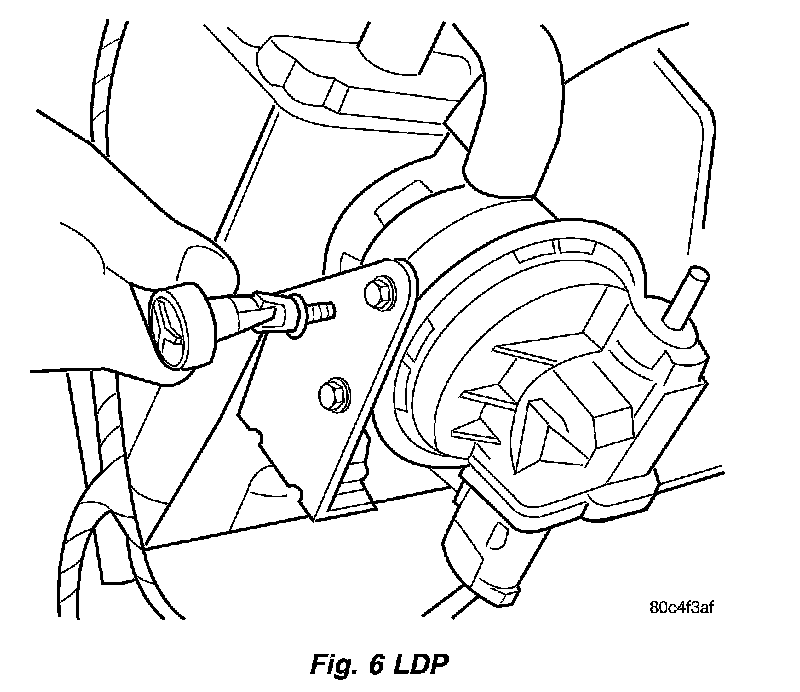 80c4f3af

Fig. 6 LDP