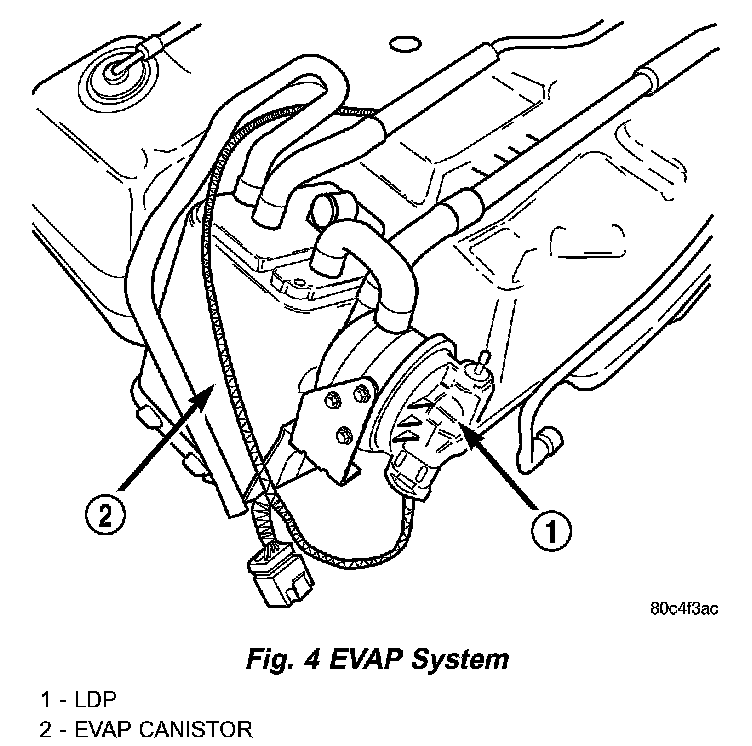 2

1

80c4f3ac

Fig. 4 EVAP System

1 - LDP
2 - EVAP CANISTOR