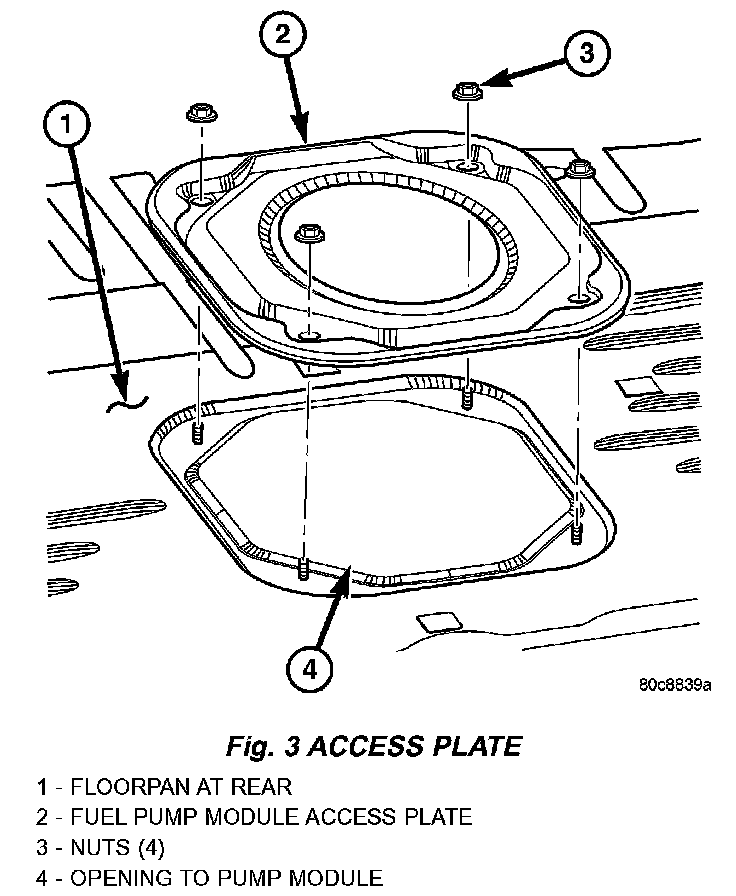 2

3

1

4

80c8839a

Fig. 3 ACCESS PLATE

1 - FLOORPAN AT REAR
2 - FUEL PUMP MODULE ACCESS PLATE
3 - NUTS (4)
4 - OPENING TO PUMP MODULE