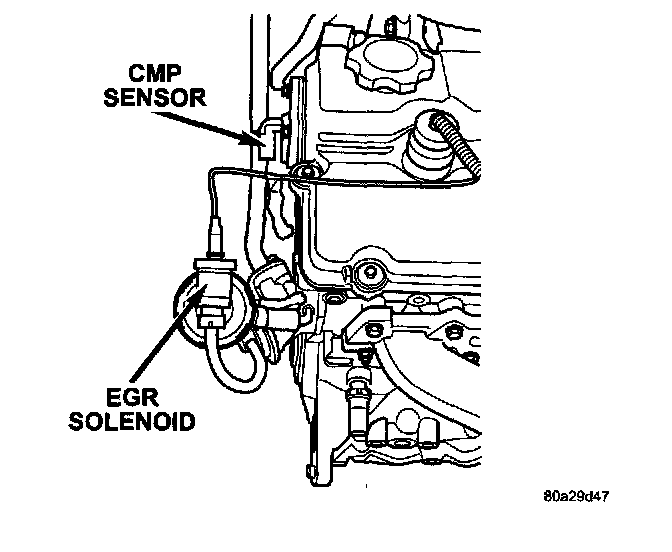 CMP
SENSOR

EGR
SOLENOID

80a29d47