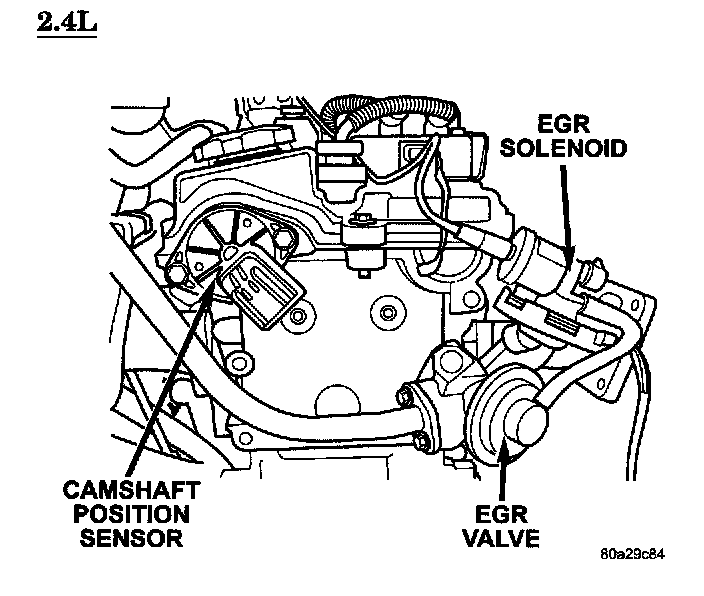 2.4L

EGR SOLENOID

CAMSHAFT POSITION SENSOR

EGR VALVE

80a29c84