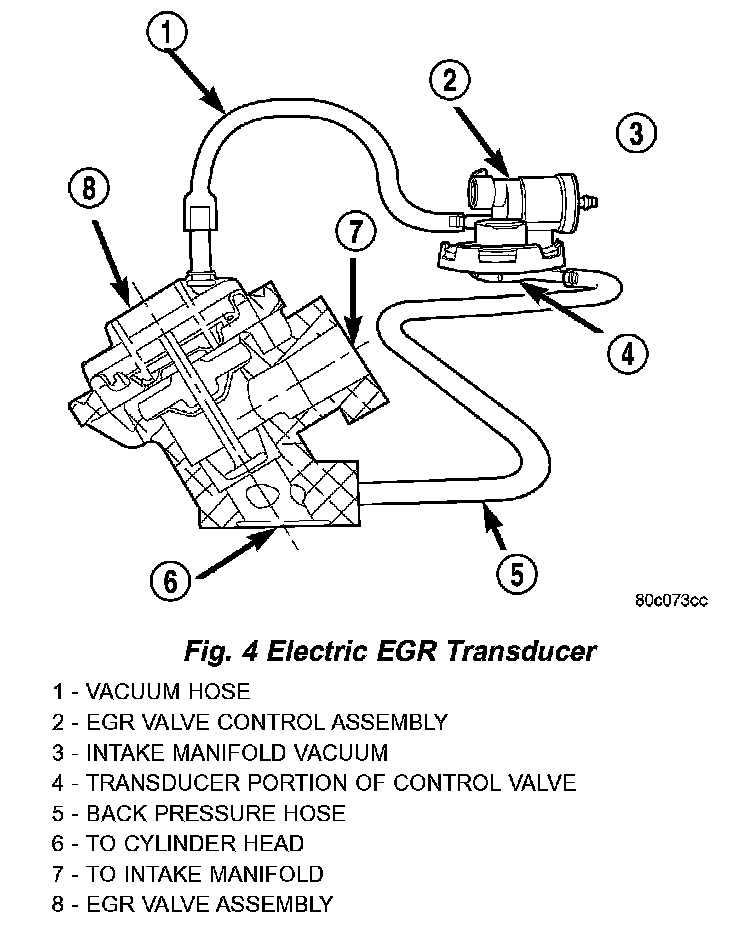 1

2

3

8

7

4

6

5

80c073cc

Fig. 4 Electric EGR Transducer

1 - VACUUM HOSE
2 - EGR VALVE CONTROL ASSEMBLY
3 - INTAKE MANIFOLD VACUUM
4 - TRANSDUCER PORTION OF CONTROL VALVE
5 - BACK PRESSURE HOSE
6 - TO CYLINDER HEAD
7 - TO INTAKE MANIFOLD
8 - EGR VALVE ASSEMBLY