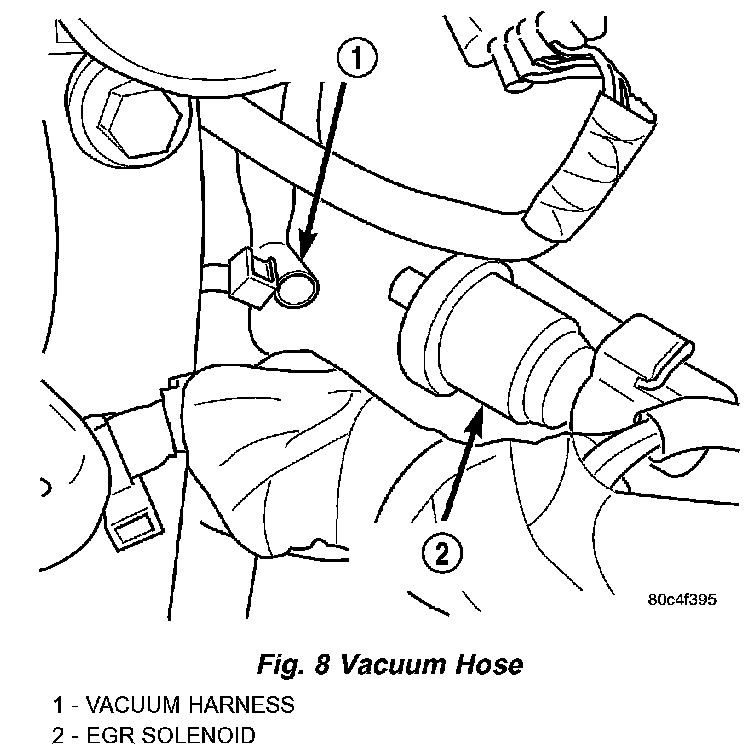 1

2

80c4f395

Fig. 8 Vacuum Hose

1 - VACUUM HARNESS
2 - EGR SOLENOID