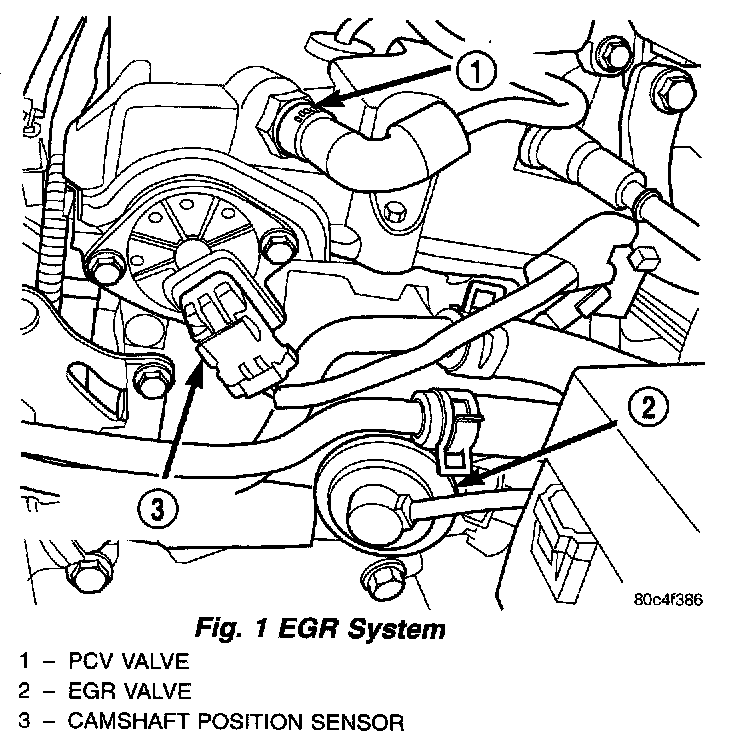 1
2
3
80c4f386

Fig. 1 EGR System

1 – PCV VALVE
2 – EGR VALVE
3 – CAMSHAFT POSITION SENSOR