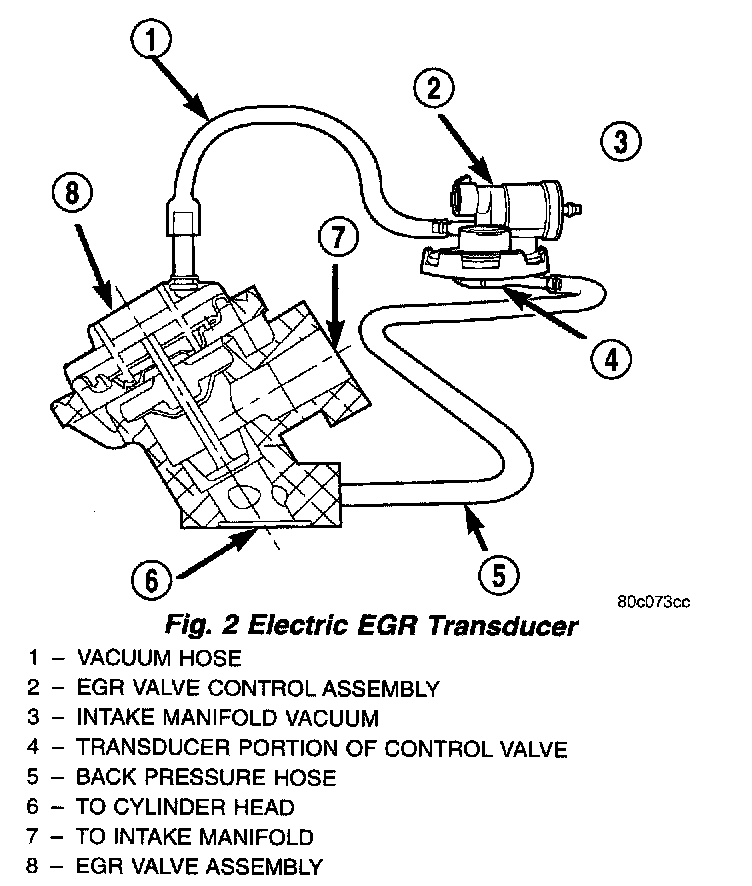 1
2
3
8
7
4
6
5
80c073cc

Fig. 2 Electric EGR Transducer

1 – VACUUM HOSE
2 – EGR VALVE CONTROL ASSEMBLY
3 – INTAKE MANIFOLD VACUUM
4 – TRANSDUCER PORTION OF CONTROL VALVE
5 – BACK PRESSURE HOSE
6 – TO CYLINDER HEAD
7 – TO INTAKE MANIFOLD
8 – EGR VALVE ASSEMBLY