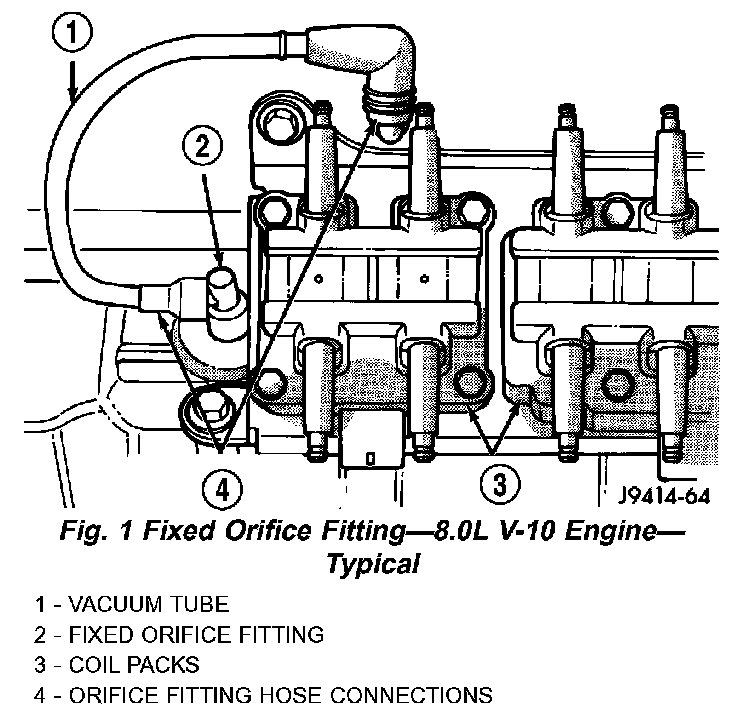 1
2
4
3
J9414-64

Fig. 1 Fixed Orifice Fitting—8.0L V-10 Engine—Typical

1 - VACUUM TUBE
2 - FIXED ORIFICE FITTING
3 - COIL PACKS
4 - ORIFICE FITTING HOSE CONNECTIONS