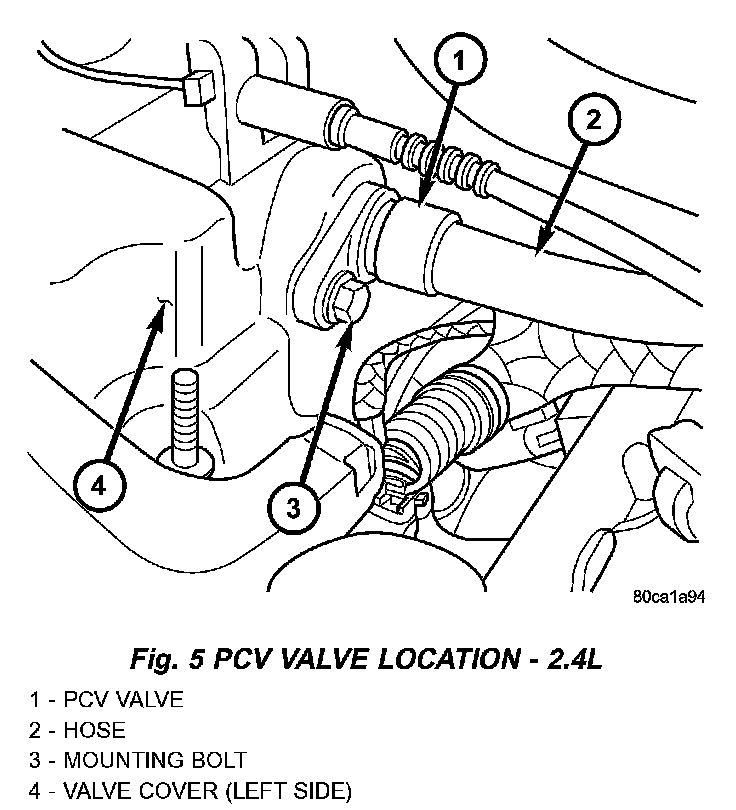 1
2
4
3
80ca1a94

Fig. 5 PCV VALVE LOCATION - 2.4L

1 - PCV VALVE
2 - HOSE
3 - MOUNTING BOLT
4 - VALVE COVER (LEFT SIDE)