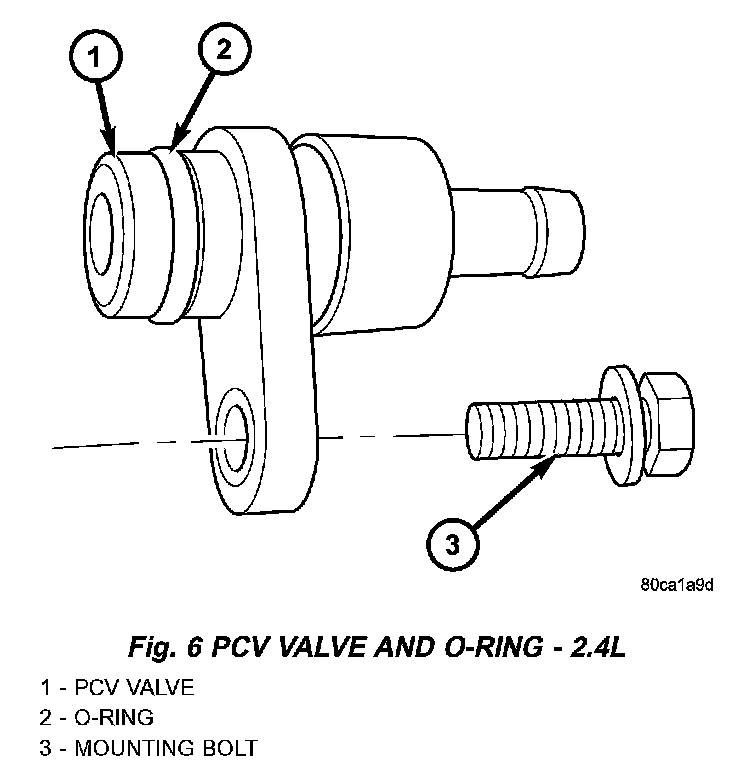 1
2
3
80ca1a9d

Fig. 6 PCV VALVE AND O-RING - 2.4L

1 - PCV VALVE
2 - O-RING
3 - MOUNTING BOLT