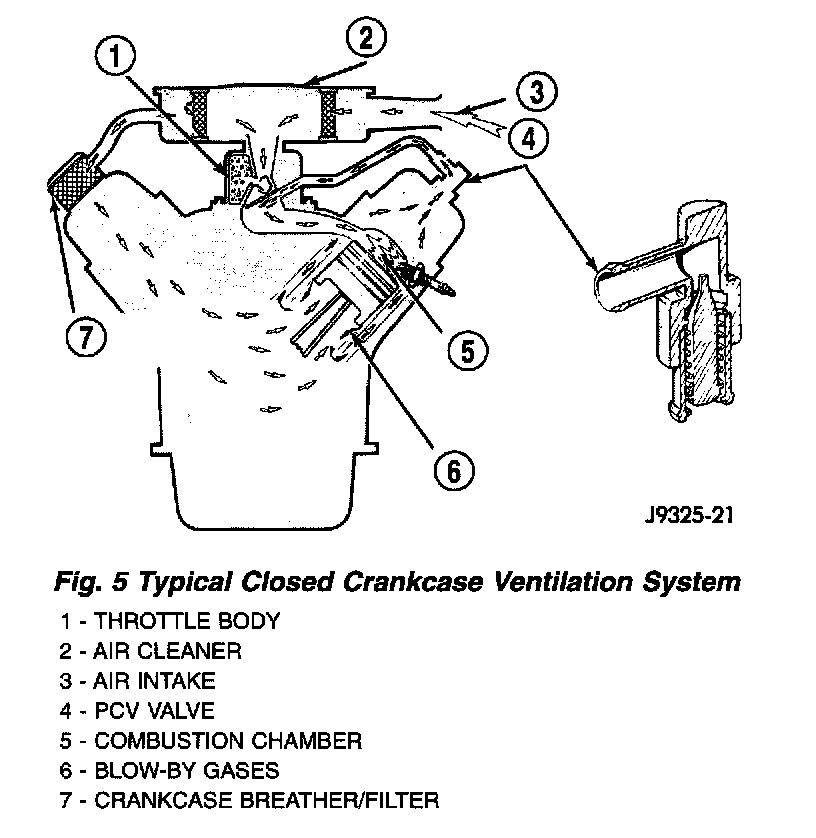 1
2
3
4
7
5
6
J9325-21

Fig. 5 Typical Closed Crankcase Ventilation System

1 - THROTTLE BODY
2 - AIR CLEANER
3 - AIR INTAKE
4 - PCV VALVE
5 - COMBUSTION CHAMBER
6 - BLOW-BY GASES
7 - CRANKCASE BREATHER/FILTER