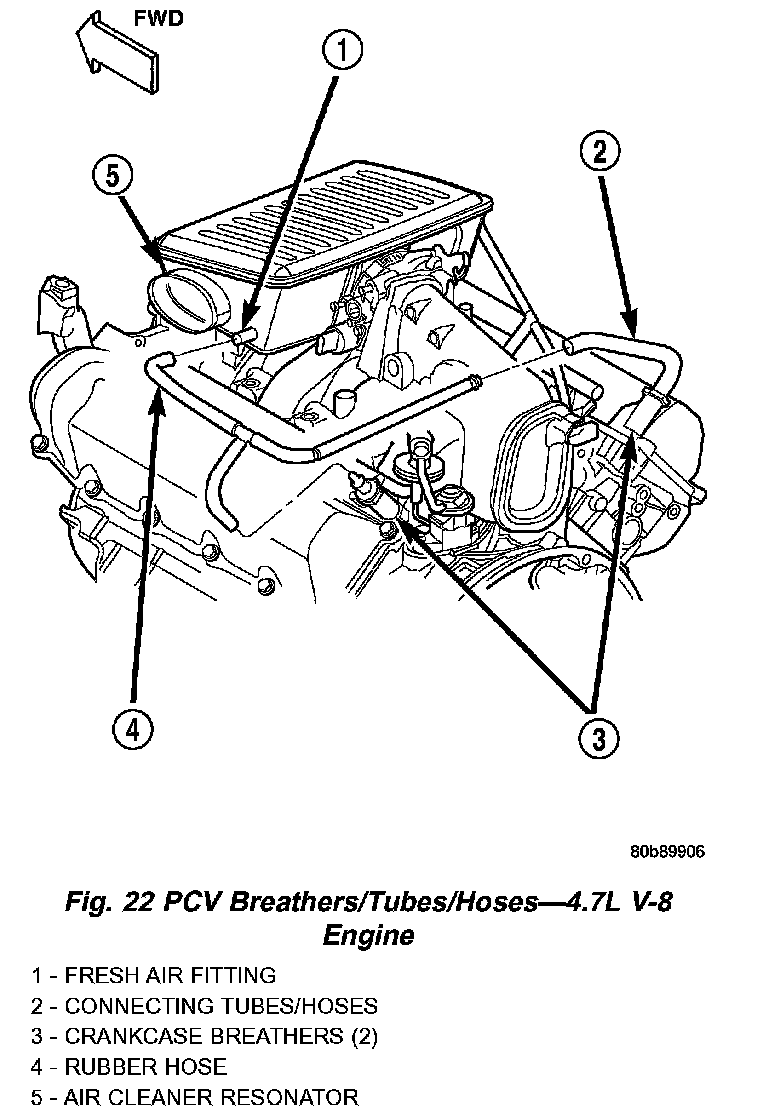 FWD

1

2

5

4

3

80b89906

Fig. 22 PCV Breathers/Tubes/Hoses—4.7L V-8 Engine

1 - FRESH AIR FITTING
2 - CONNECTING TUBES/HOSES
3 - CRANKCASE BREATHERS (2)
4 - RUBBER HOSE
5 - AIR CLEANER RESONATOR