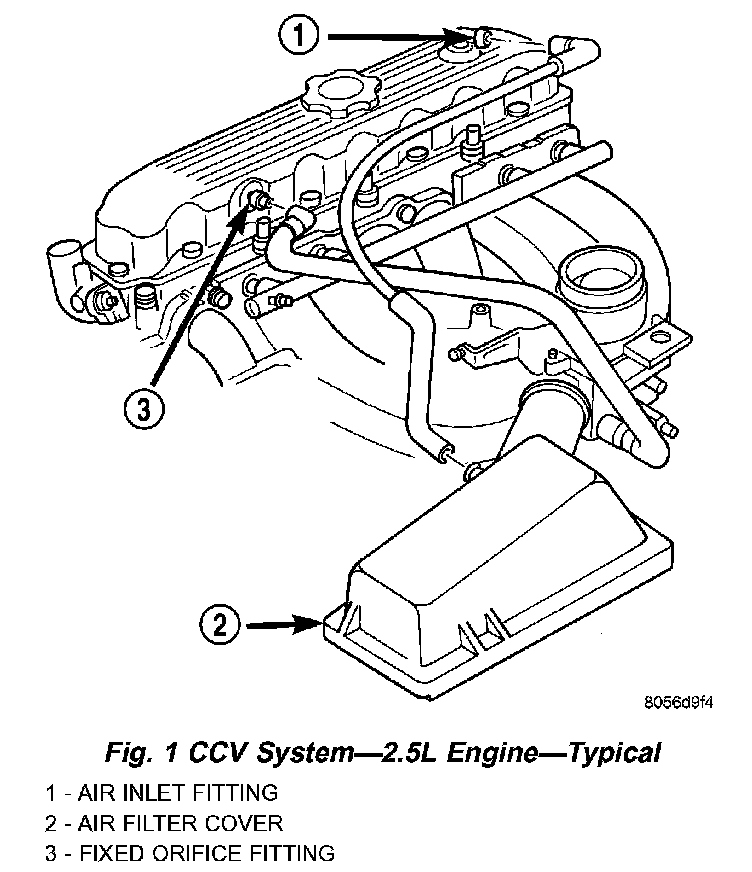 1

3

2

8056d9f4

Fig. 1 CCV System—2.5L Engine—Typical

1 - AIR INLET FITTING
2 - AIR FILTER COVER
3 - FIXED ORIFICE FITTING