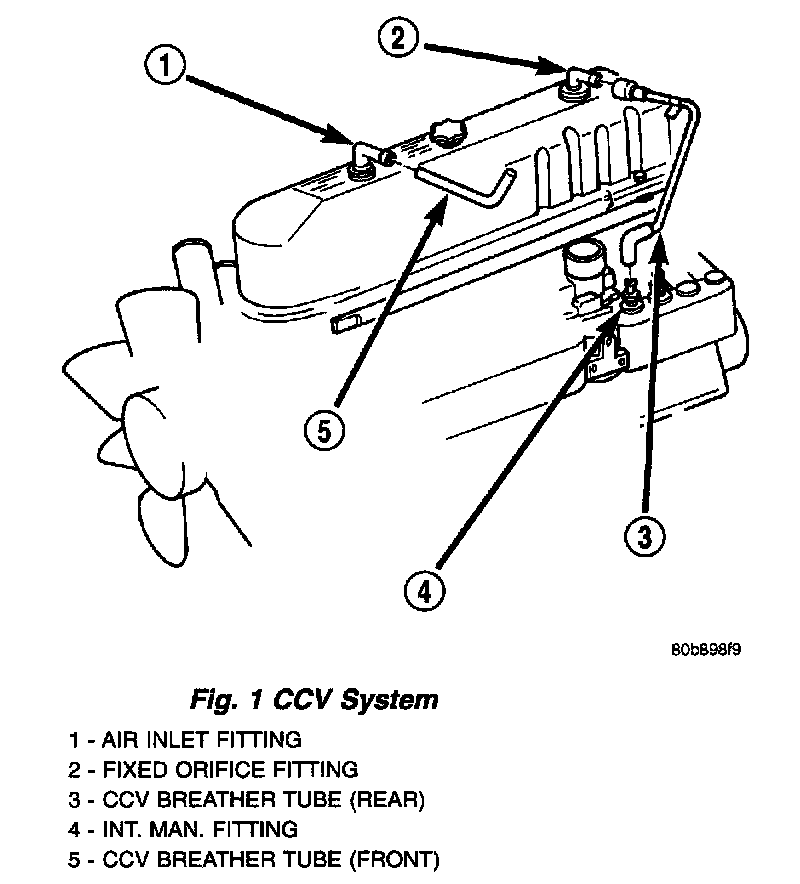 1

2

5

3

4

80b898f9

Fig. 1 CCV System

1 - AIR INLET FITTING
2 - FIXED ORIFICE FITTING
3 - CCV BREATHER TUBE (REAR)
4 - INT. MAN. FITTING
5 - CCV BREATHER TUBE (FRONT)