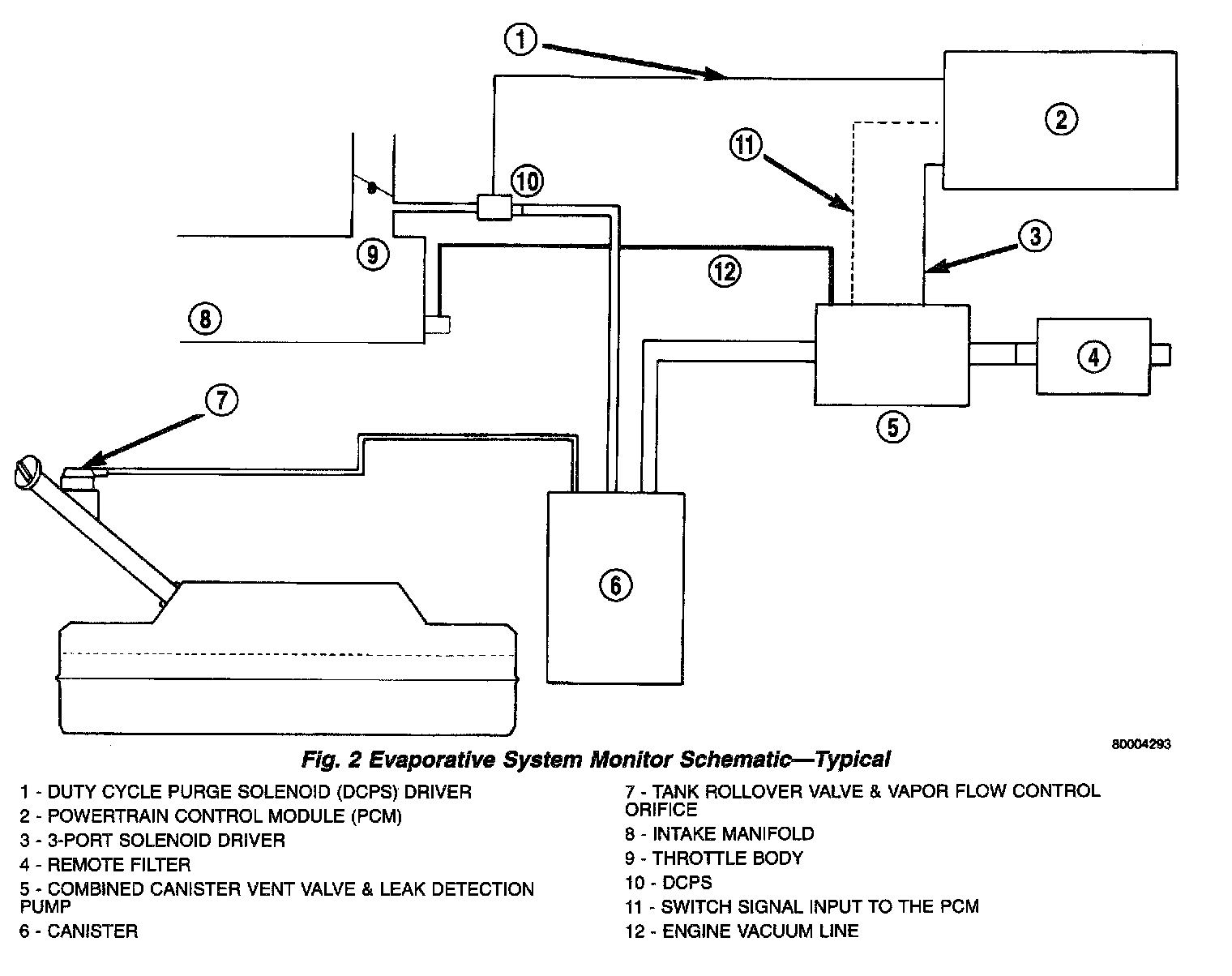 1
2
11
10
3
9
12
8
4
5
7
6

80004293

Fig. 2 Evaporative System Monitor Schematic—Typical

1 - DUTY CYCLE PURGE SOLENOID (DCPS) DRIVER
2 - POWERTRAIN CONTROL MODULE (PCM)
3 - 3-PORT SOLENOID DRIVER
4 - REMOTE FILTER
5 - COMBINED CANISTER VENT VALVE & LEAK DETECTION PUMP
6 - CANISTER

7 - TANK ROLLOVER VALVE & VAPOR FLOW CONTROL ORIFICE
8 - INTAKE MANIFOLD
9 - THROTTLE BODY
10 - DCPS
11 - SWITCH SIGNAL INPUT TO THE PCM
12 - ENGINE VACUUM LINE