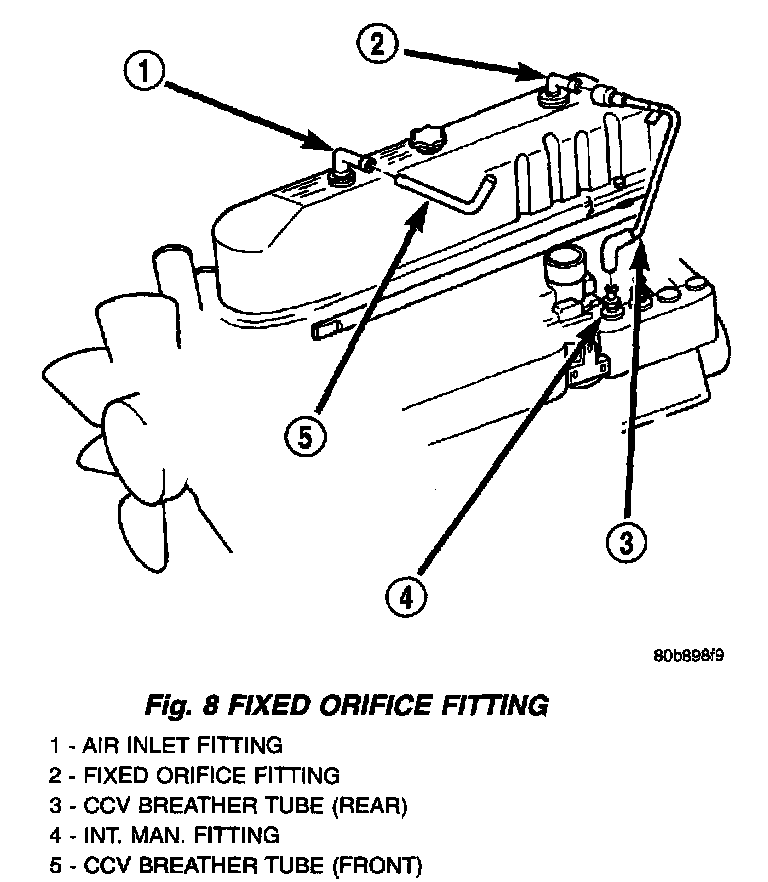 1

2

5

3

4

80b898f9

Fig. 8 FIXED ORIFICE FITTING

1 - AIR INLET FITTING
2 - FIXED ORIFICE FITTING
3 - CCV BREATHER TUBE (REAR)
4 - INT. MAN. FITTING
5 - CCV BREATHER TUBE (FRONT)