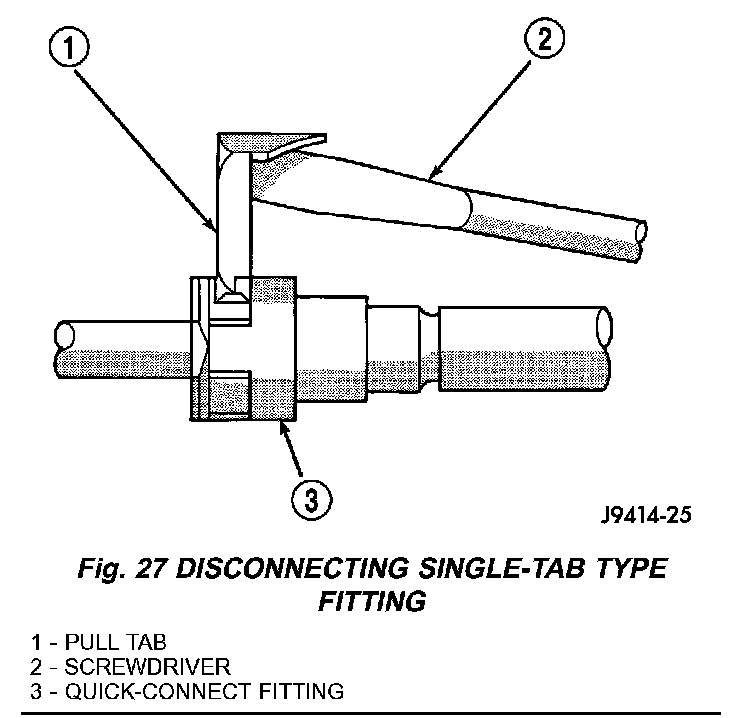 1

2

3

J9414-25

Fig. 27 DISCONNECTING SINGLE-TAB TYPE FITTING

1 - PULL TAB
2 - SCREWDRIVER
3 - QUICK-CONNECT FITTING