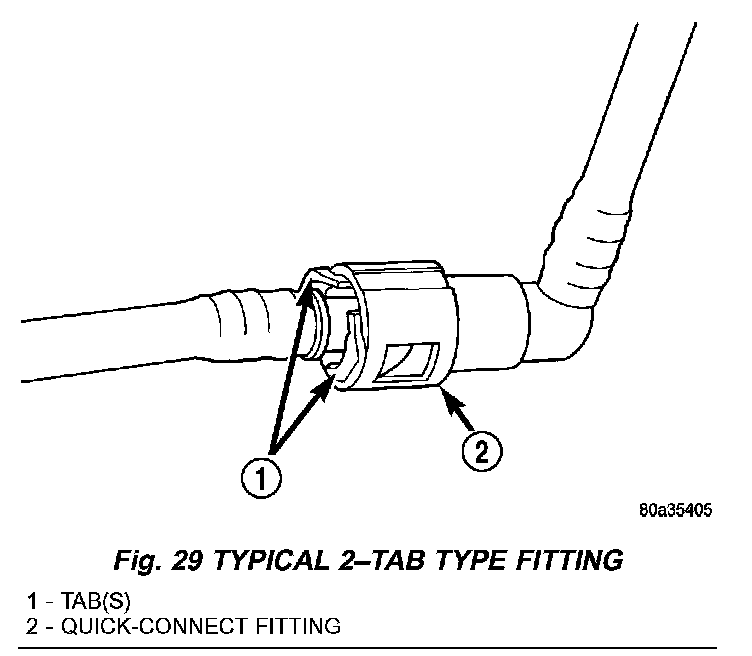 1

2

80a35405

Fig. 29 TYPICAL 2–TAB TYPE FITTING

1 - TAB(S)
2 - QUICK-CONNECT FITTING