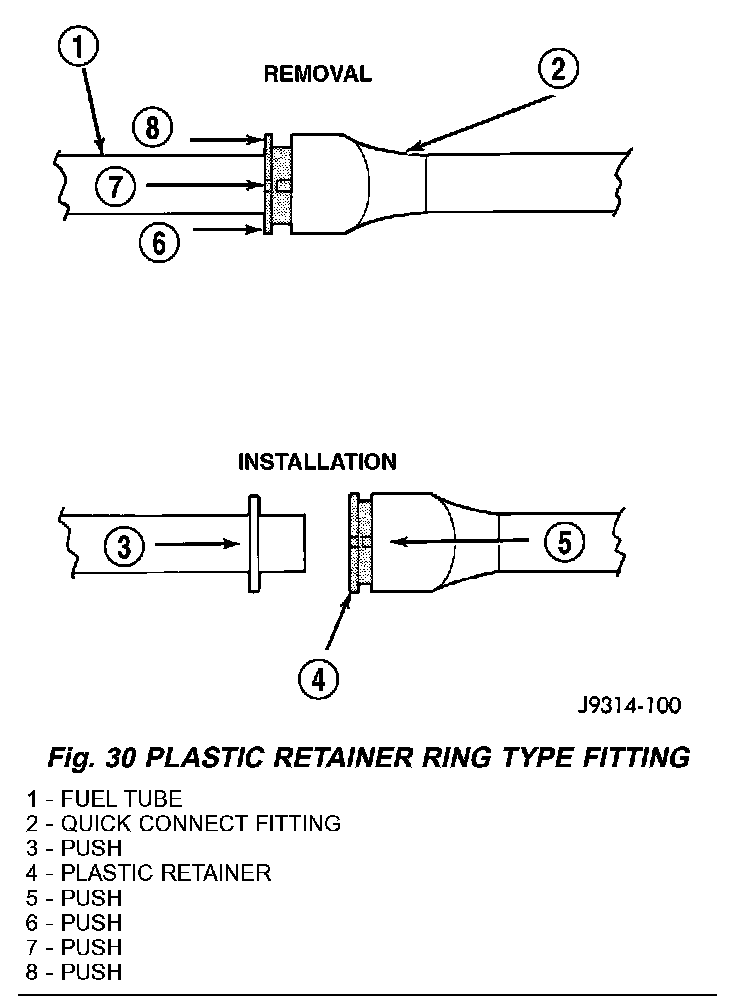 1

REMOVAL

2

8

7

6

INSTALLATION

3

5

4

J9314-100

Fig. 30 PLASTIC RETAINER RING TYPE FITTING

1 - FUEL TUBE
2 - QUICK CONNECT FITTING
3 - PUSH
4 - PLASTIC RETAINER
5 - PUSH
6 - PUSH
7 - PUSH
8 - PUSH