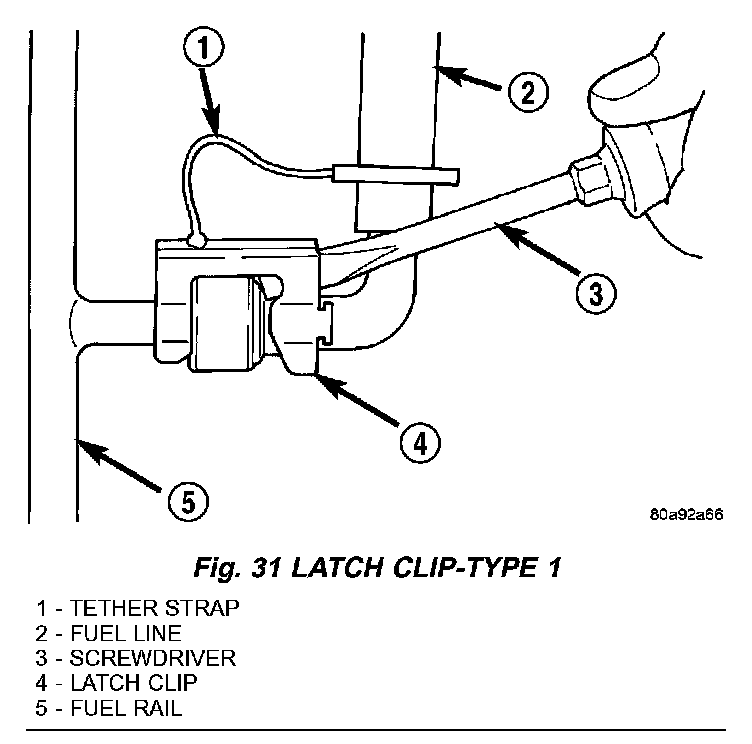 1
2
3
4
5
80a92a66

Fig. 31 LATCH CLIP-TYPE 1

1 - TETHER STRAP
2 - FUEL LINE
3 - SCREWDRIVER
4 - LATCH CLIP
5 - FUEL RAIL