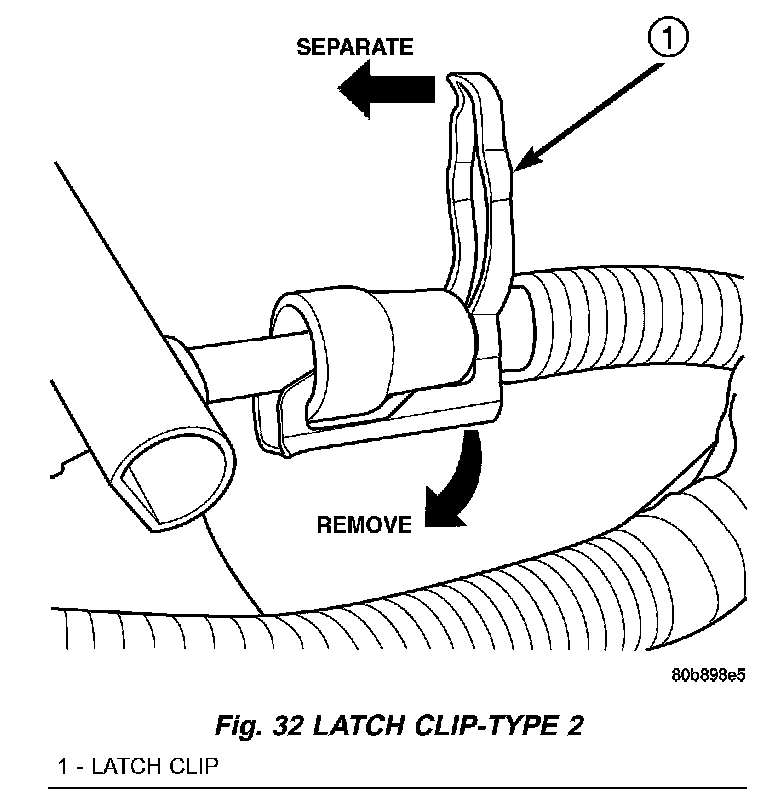 SEPARATE

1

REMOVE

80b898e5

Fig. 32 LATCH CLIP-TYPE 2

1 - LATCH CLIP