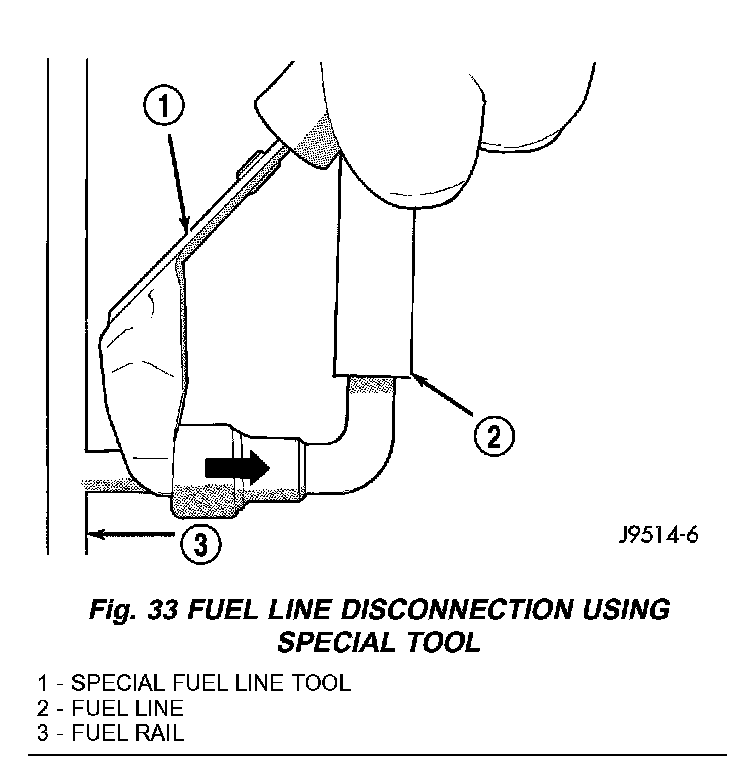 1

2

3

J9514-6

Fig. 33 FUEL LINE DISCONNECTION USING SPECIAL TOOL

1 - SPECIAL FUEL LINE TOOL
2 - FUEL LINE
3 - FUEL RAIL