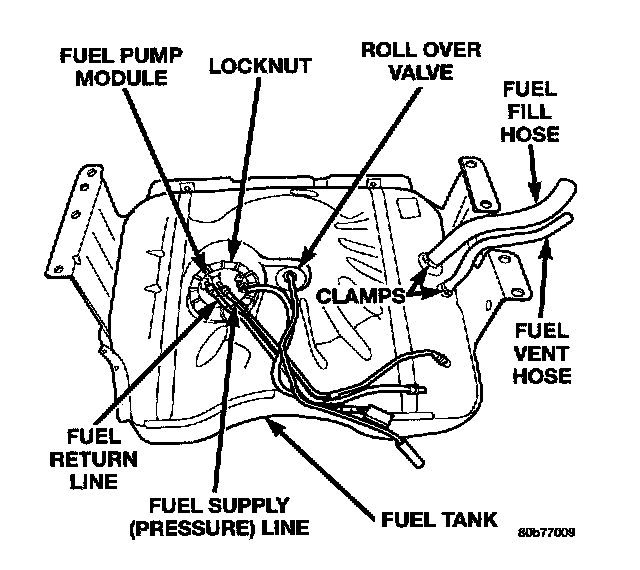 FUEL PUMP MODULE

LOCKNUT

ROLL OVER VALVE

FUEL FILL HOSE

CLAMPS

FUEL VENT HOSE

FUEL RETURN LINE

FUEL SUPPLY (PRESSURE) LINE

FUEL TANK

80b77009