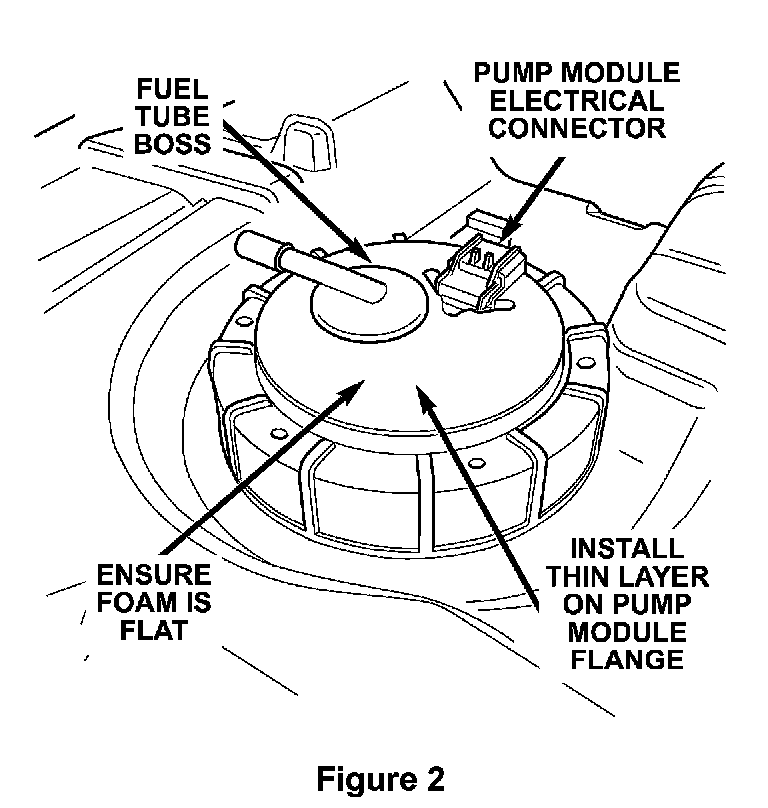 FUEL TUBE BOSS

PUMP MODULE ELECTRICAL CONNECTOR

ENSURE FOAM IS FLAT

INSTALL THIN LAYER ON PUMP MODULE FLANGE

Figure 2